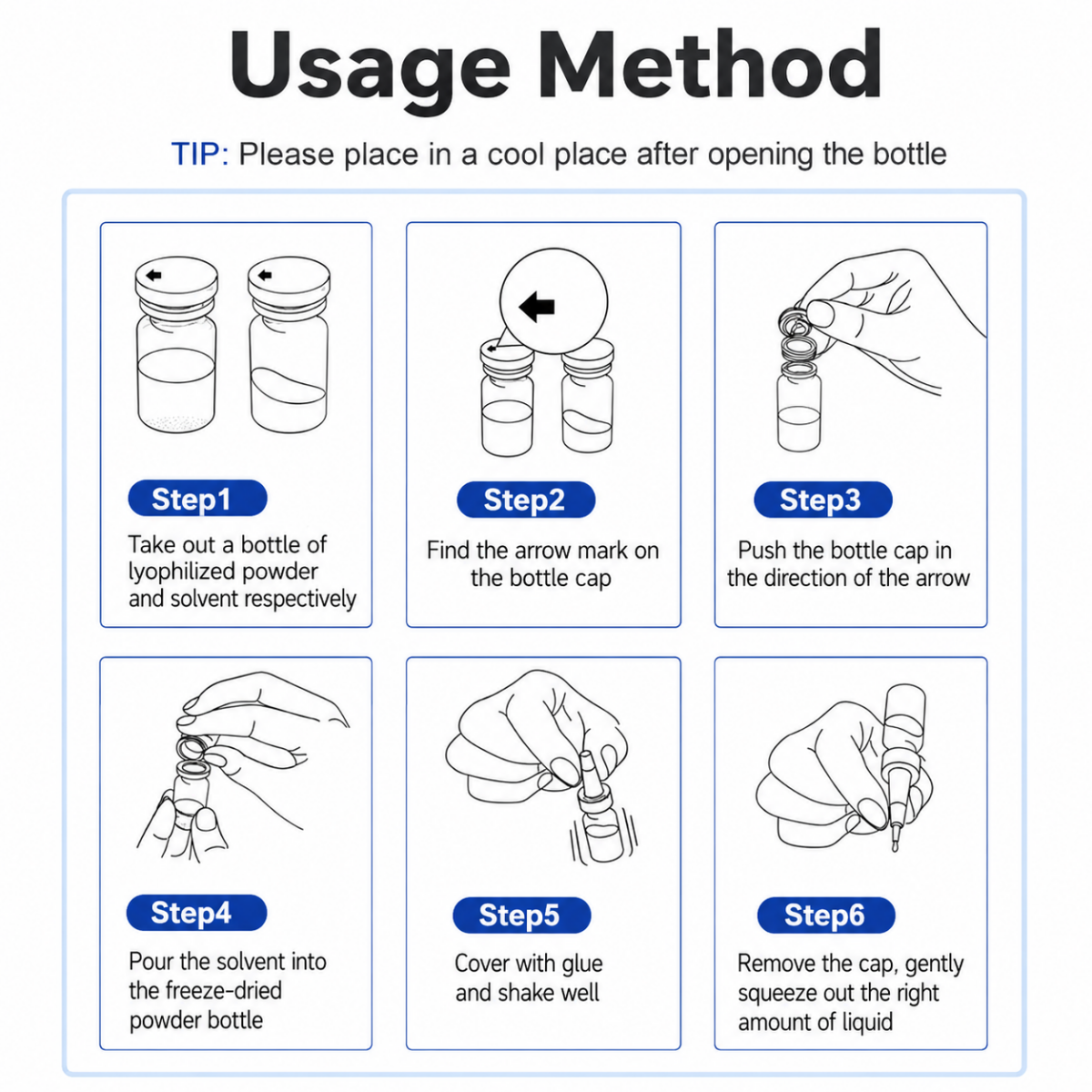 Usage Method

TIP: Please place in a cool place after opening the bottle

Step1
Take out a bottle of lyophilized powder and solvent respectively

Step2
Find the arrow mark on the bottle cap

Step3
Push the bottle cap in the direction of the arrow

Step4
Pour the solvent into the freeze-dried powder bottle

Step5
Cover with glue and shake well

Step6
Remove the cap, gently squeeze out the right amount of liquid